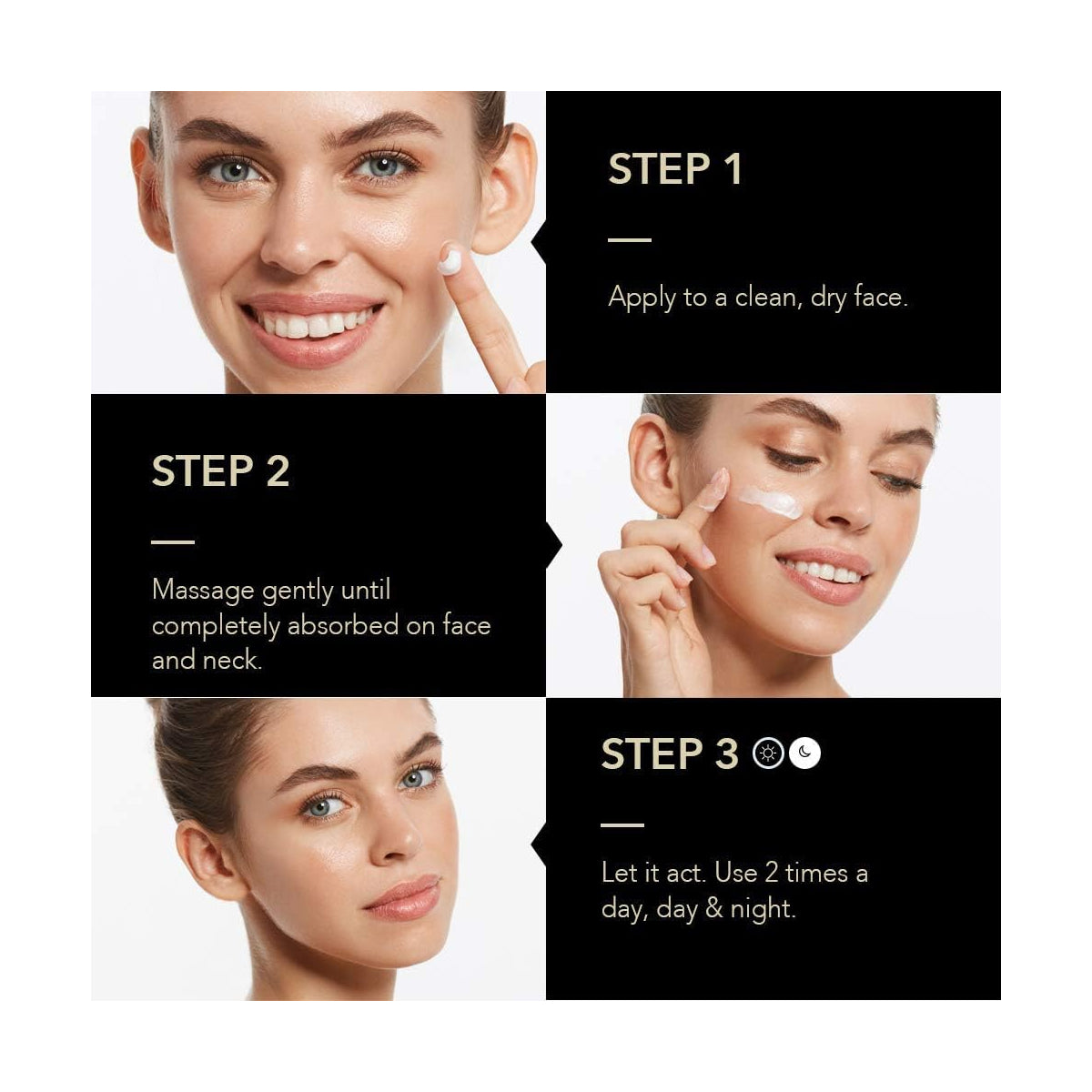 STEP 1

Apply to a clean, dry face.

STEP 2

Massage gently until completely absorbed on face and neck.

STEP 3

Let it act. Use 2 times a day, day & night.