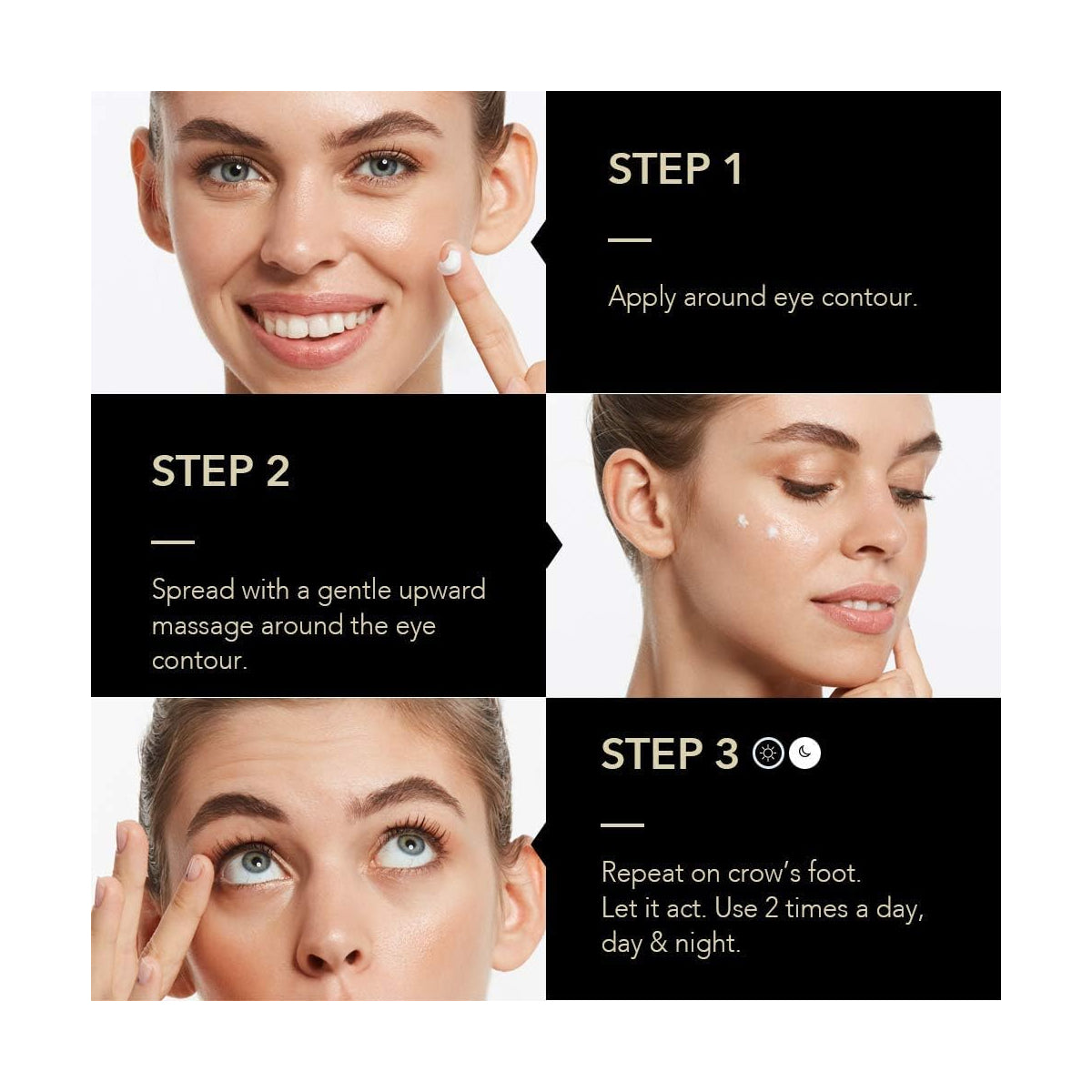 STEP 1

Apply around eye contour.

STEP 2

Spread with a gentle upward massage around the eye contour.

STEP 3

Repeat on crow's foot.
Let it act. Use 2 times a day, day & night.