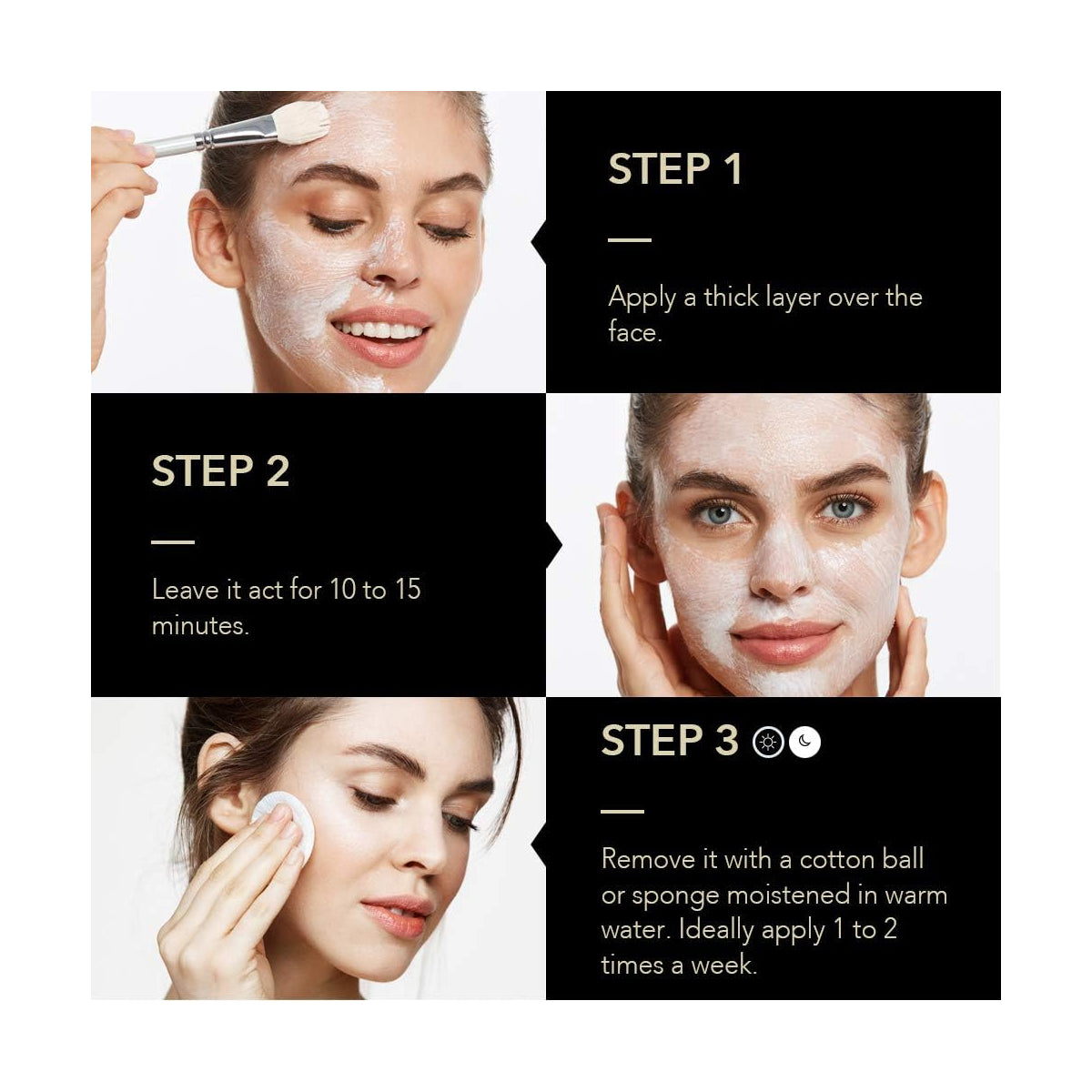 STEP 1

Apply a thick layer over the face.

STEP 2

Leave it act for 10 to 15 minutes.

STEP 3

Remove it with a cotton ball or sponge moistened in warm water. Ideally apply 1 to 2 times a week.