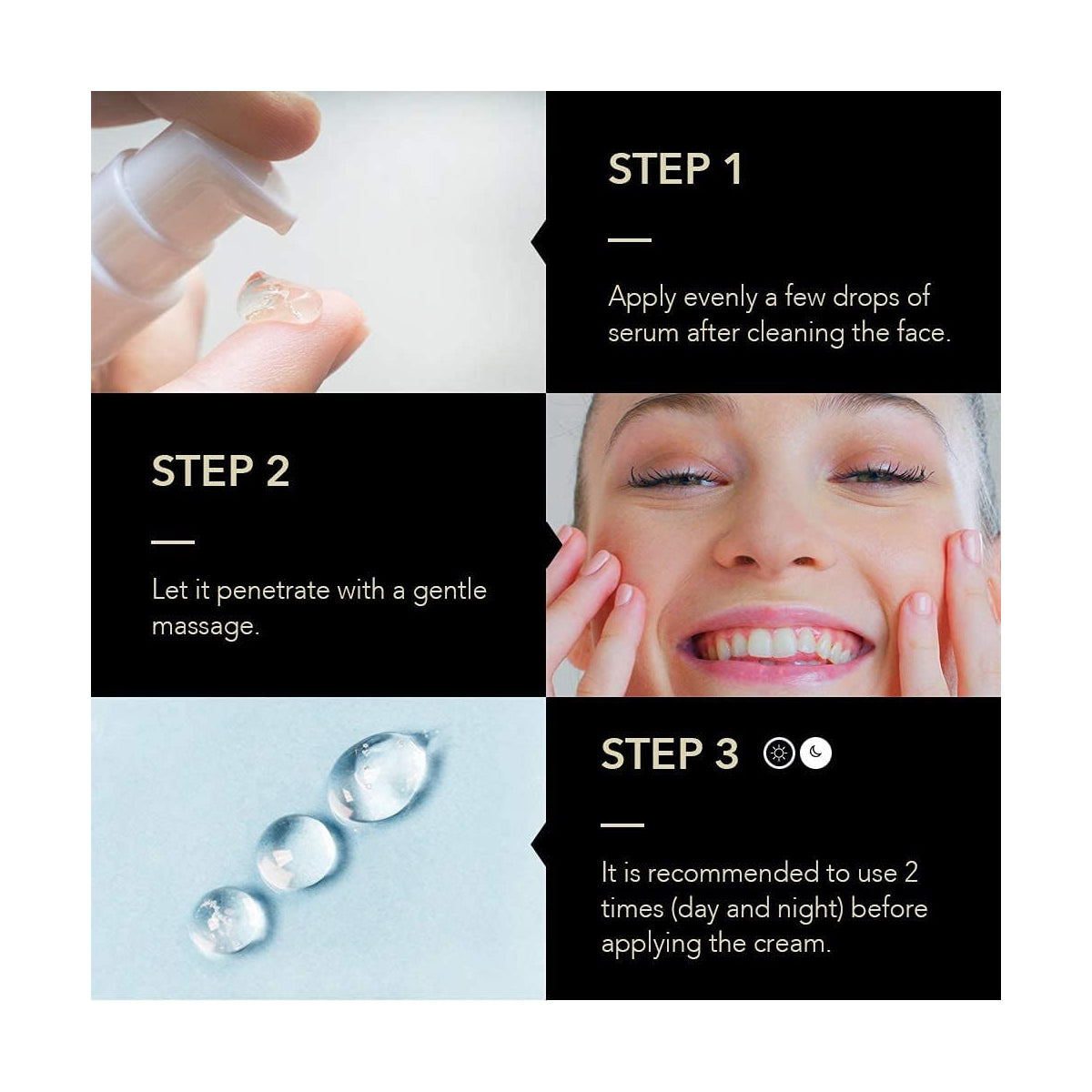 STEP 1

Apply evenly a few drops of serum after cleaning the face.

STEP 2

Let it penetrate with a gentle massage.

STEP 3

It is recommended to use 2 times (day and night) before applying the cream.